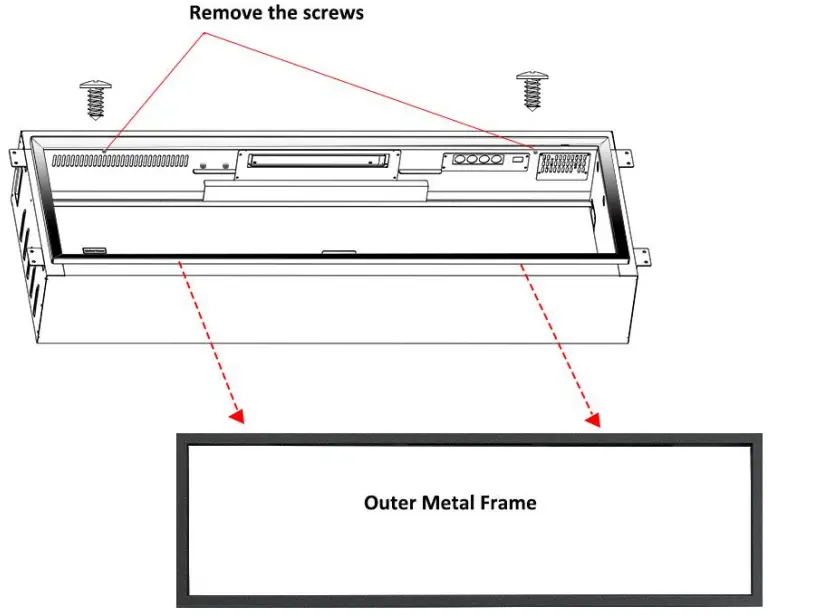 Remove the screws

Outer Metal Frame