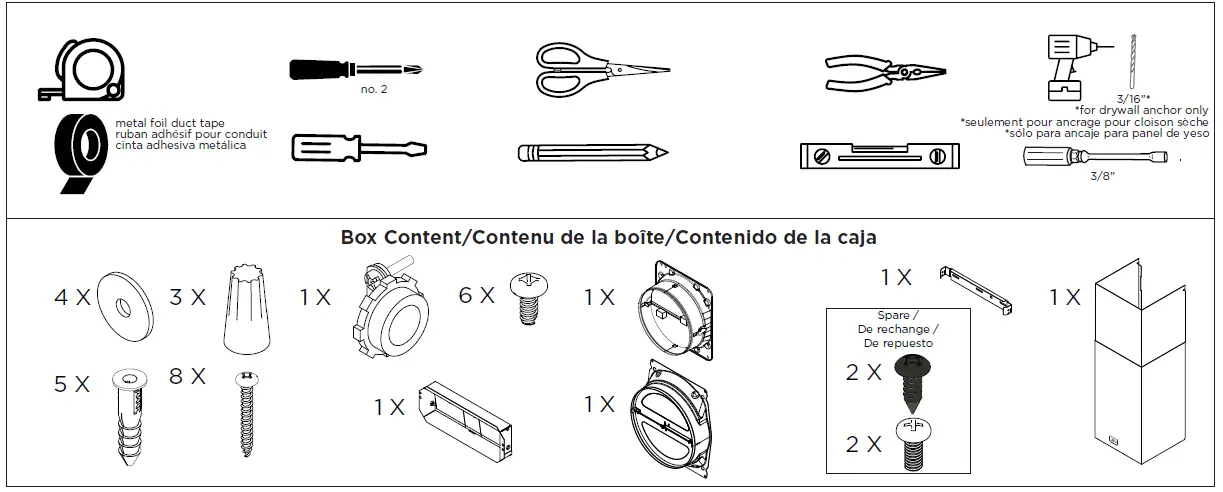 no. 2

3/16"*
*for drywall anchor only
*seulement pour ancrage pour cloison sèche
*sólo para ancaje para panel de yeso

metal foil duct tape
ruban adhésif pour conduit
cinta adhesiva metálica

3/8"

Box Content/Contenu de la boîte/Contenido de la caja

4 X
3 X
1 X
6 X
1 X
1 X
1 X
5 X
8 X
1 X
1 X

Spare /
De rechange /
De repuesto
2 X
2 X