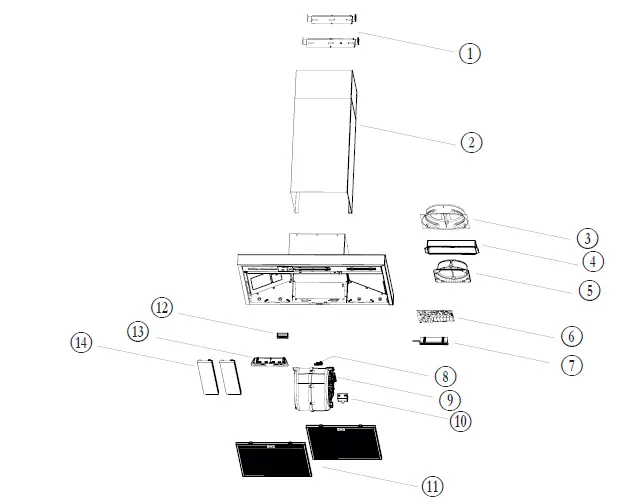 1
2
3
4
5
12
13
14
6
7
8
9
10
11