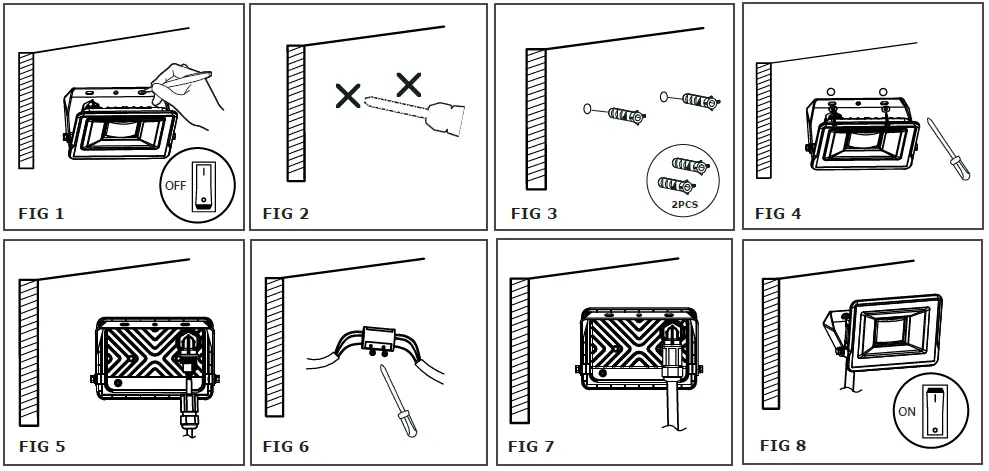 OFF
FIG 1

FIG 2

2PCS
FIG 3

FIG 4

FIG 5

FIG 6

FIG 7

ON
FIG 8