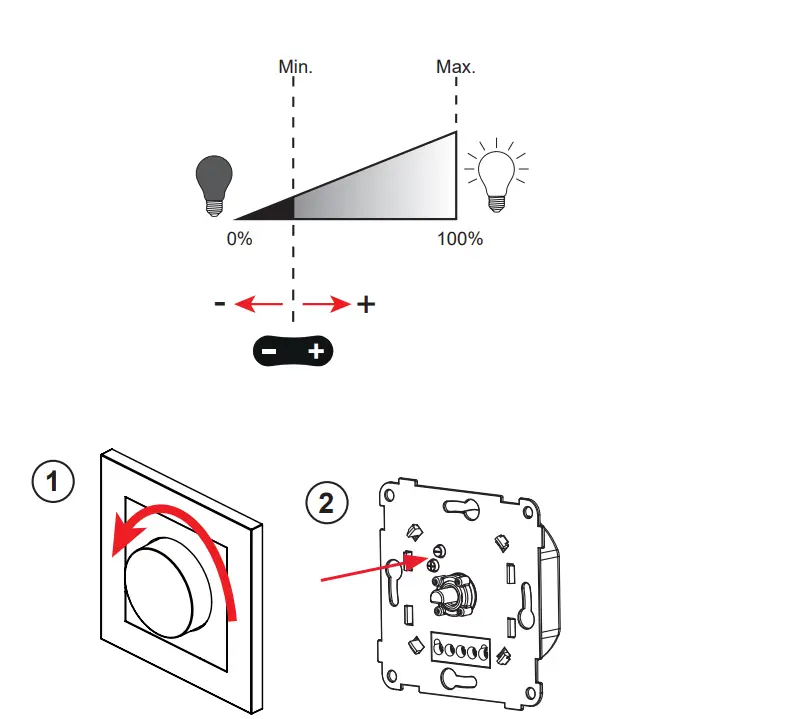 Min.
Max.
0%
100%
-
+
-
+
1
2