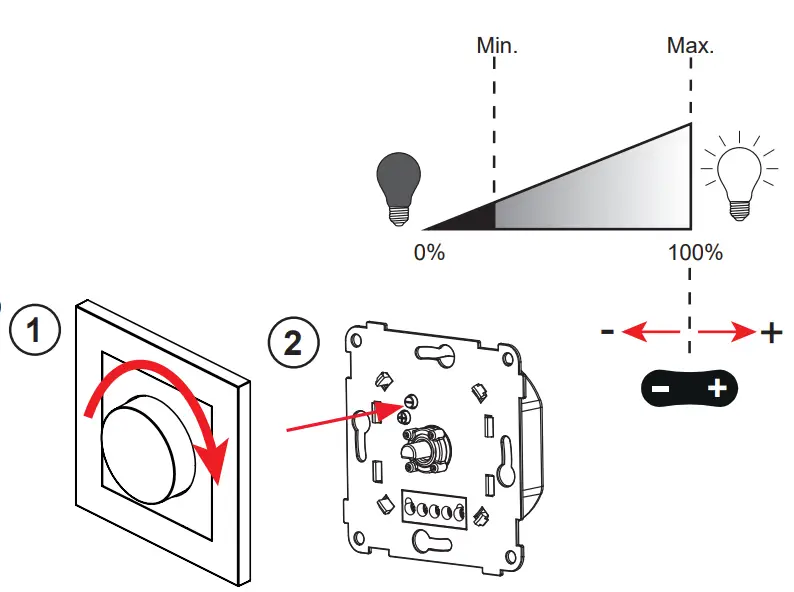 Min.

Max.

0%

100%

1

2

-

+

-

+