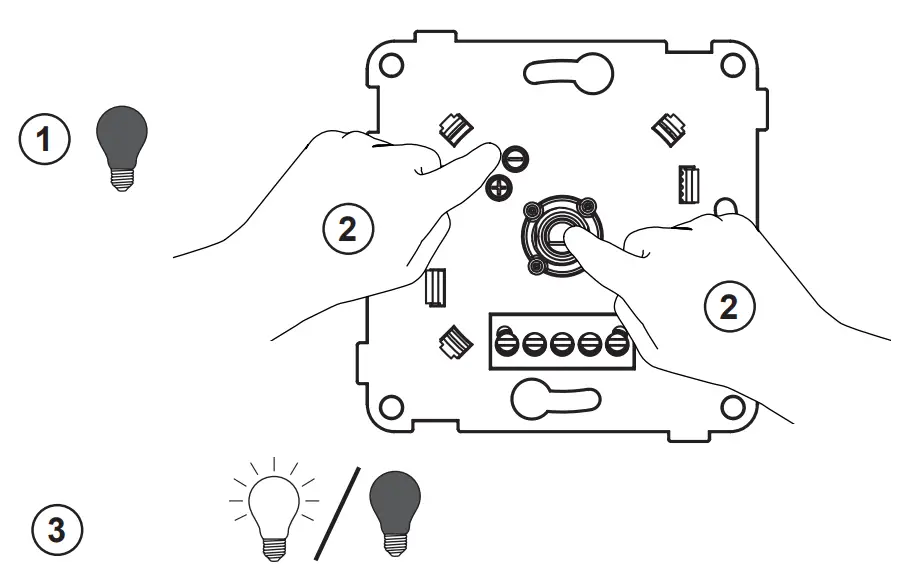 1

2

2

3