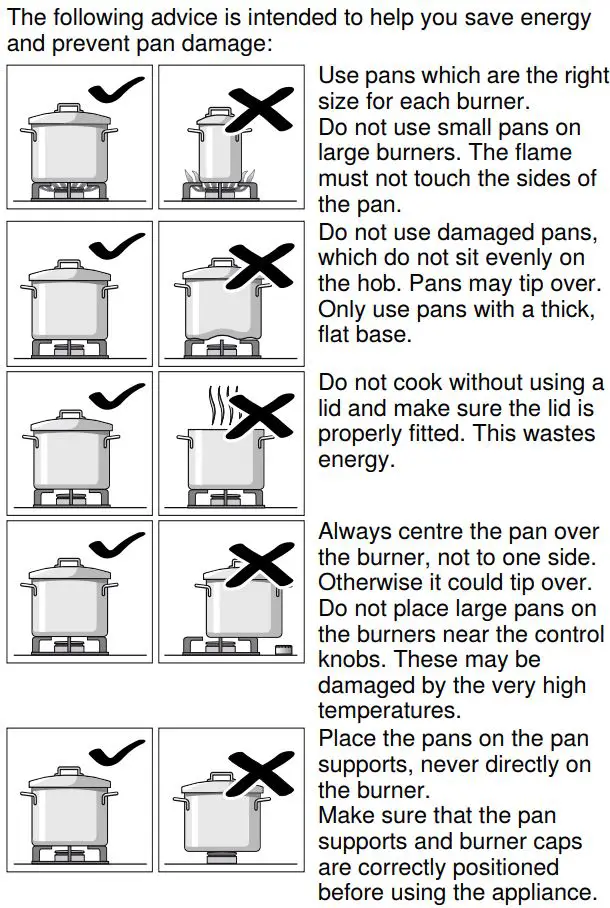 The following advice is intended to help you save energy and prevent pan damage:

Use pans which are the right size for each burner.
Do not use small pans on large burners. The flame must not touch the sides of the pan.

Do not use damaged pans, which do not sit evenly on the hob. Pans may tip over. Only use pans with a thick, flat base.

Do not cook without using a lid and make sure the lid is properly fitted. This wastes energy.

Always centre the pan over the burner, not to one side. Otherwise it could tip over. Do not place large pans on the burners near the control knobs. These may be damaged by the very high temperatures.

Place the pans on the pan supports, never directly on the burner.
Make sure that the pan supports and burner caps are correctly positioned before using the appliance.