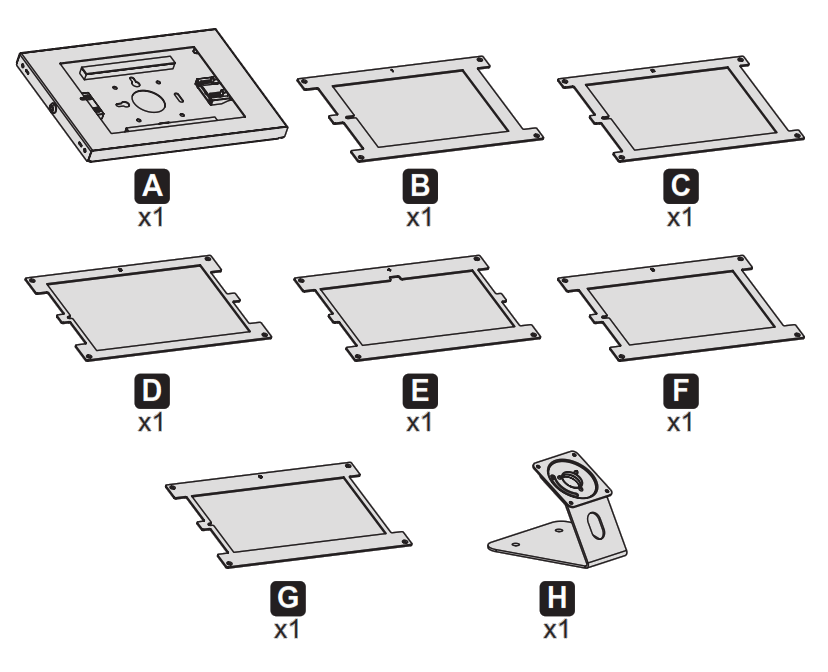 A
x1

B
x1

C
x1

D
x1

E
x1

F
x1

G
x1

H
x1