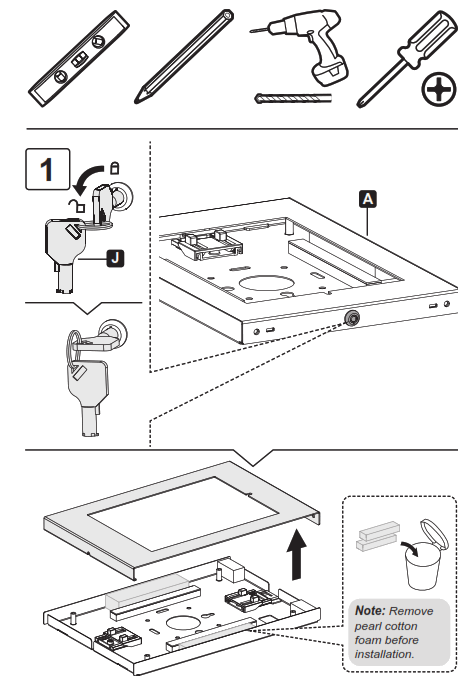 1

J

A

Note: Remove pearl cotton foam before installation.