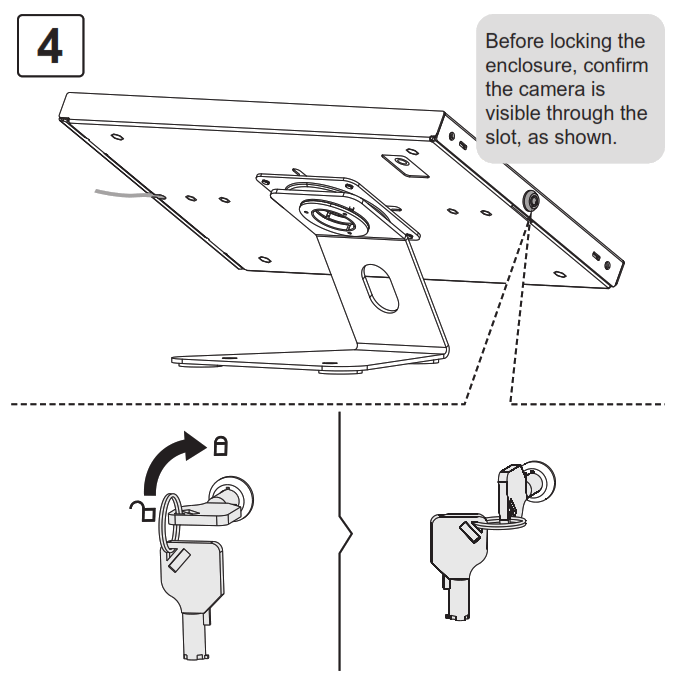 4

Before locking the enclosure, confirm the camera is visible through the slot, as shown.