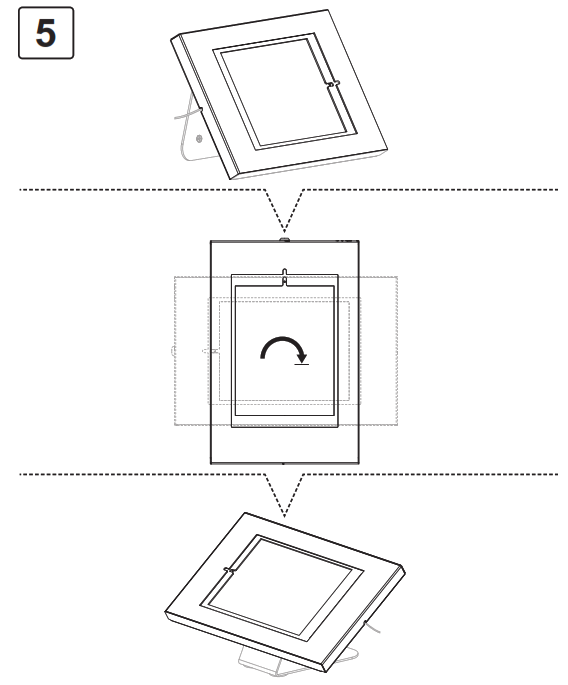 5