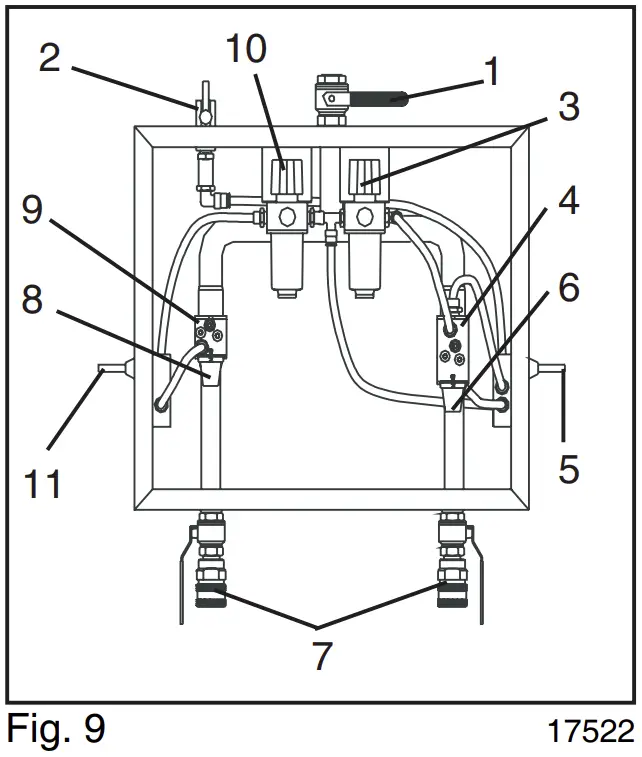 2
10
1
3
9
4
8
6
11
5
7
Fig. 9
17522