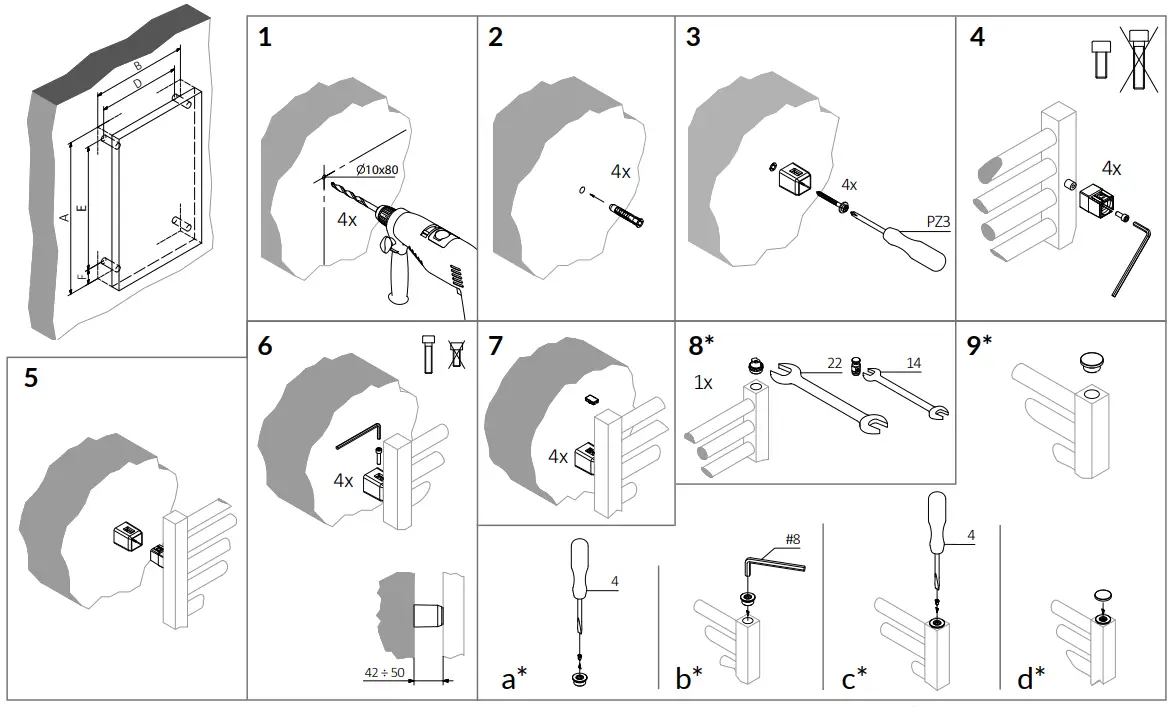 B
D
A
E
F

1
Ø10x80
4x

2
4x

3
4x
PZ3

4
4x

5

6
4x
42 ÷ 50

7
4x

8*
1x
22
14

9*

a*
4

b*
#8

c*
4

d*