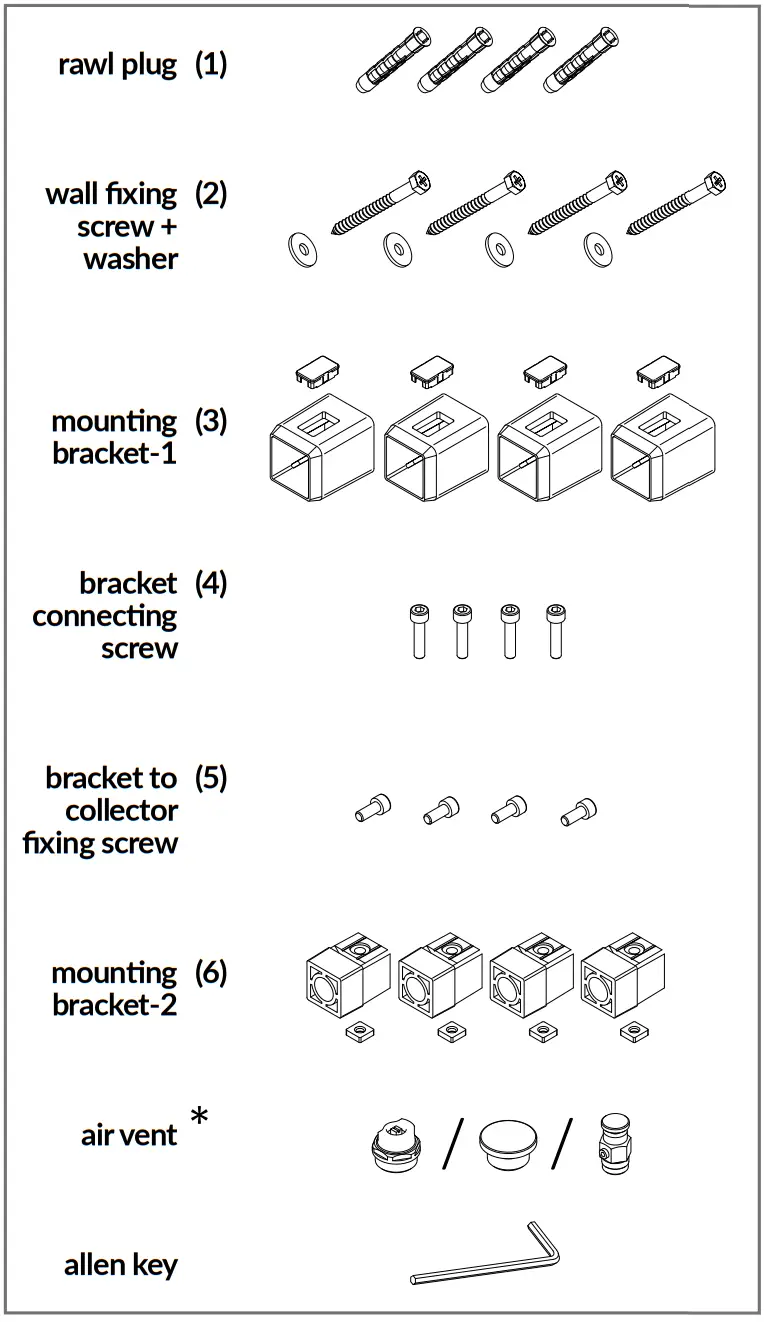 rawl plug (1)

wall fixing screw + washer (2)

mounting bracket-1 (3)

bracket connecting screw (4)

bracket to collector fixing screw (5)

mounting bracket-2 (6)

air vent *

/ /

allen key