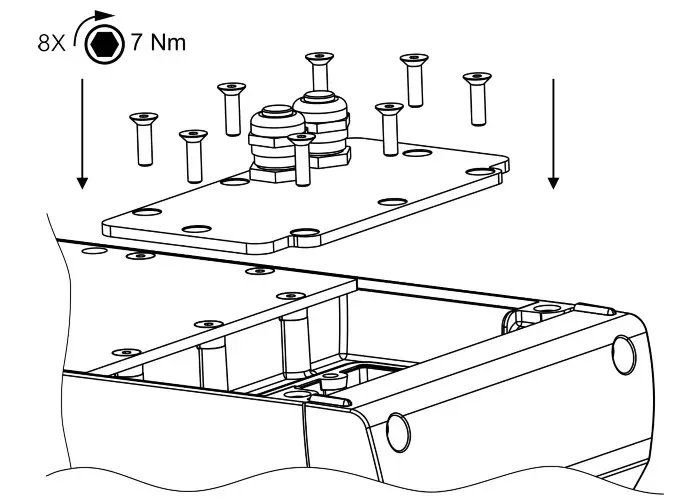 8X 7 Nm