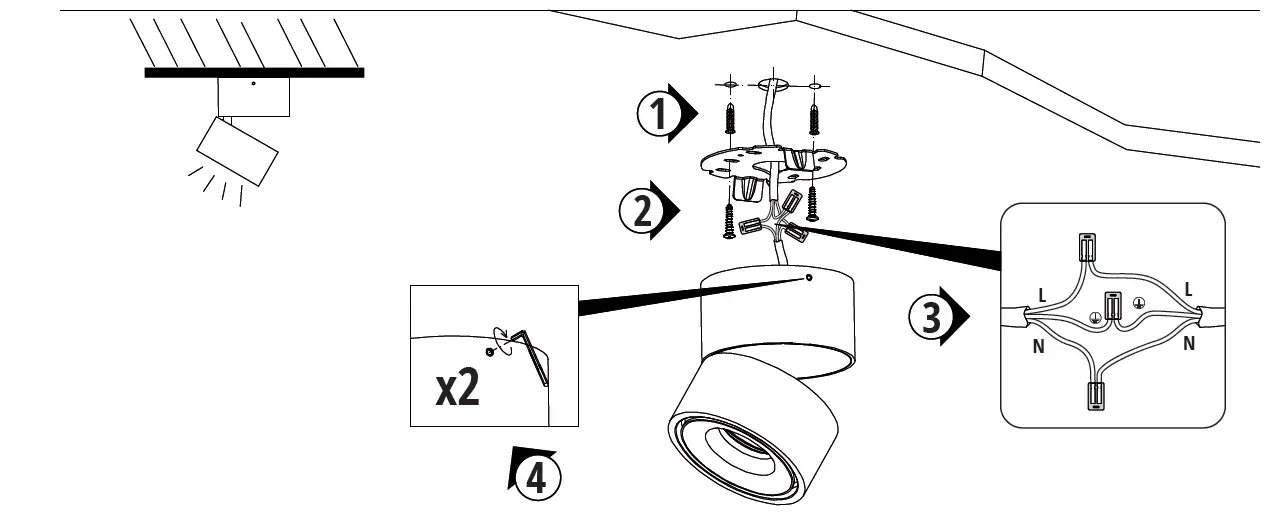 1
2
3
L
L
N
N
x2
4