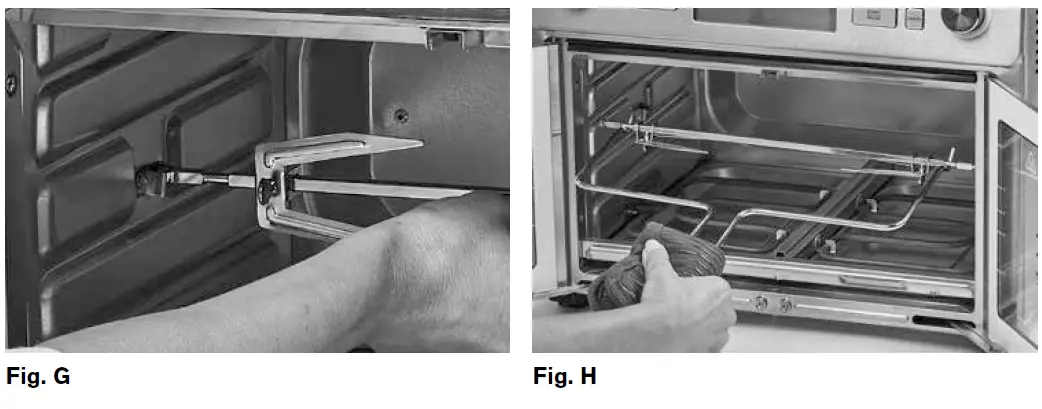 Fig. G

Fig. H