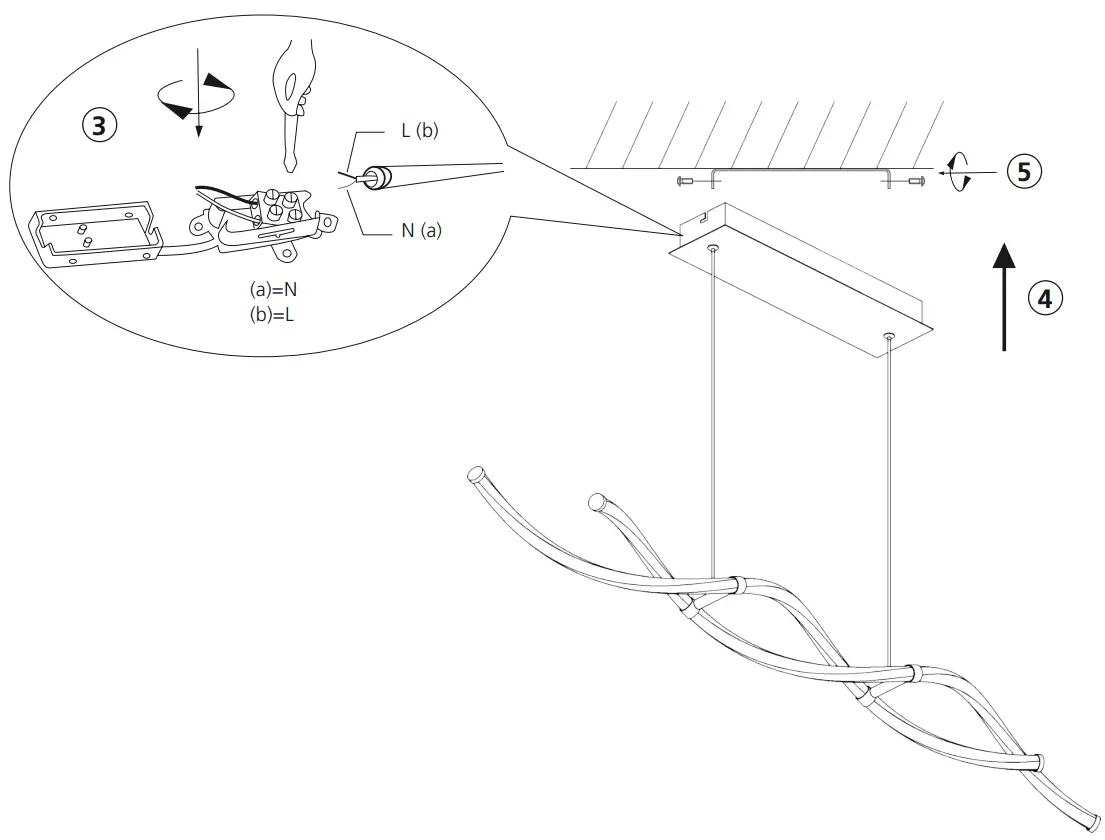 3

L (b)

N (a)

(a)=N
(b)=L

5

4