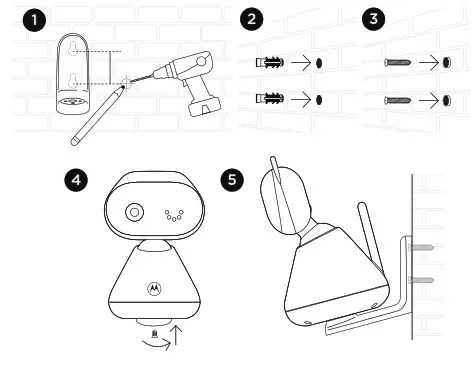 1

2

3

4

5