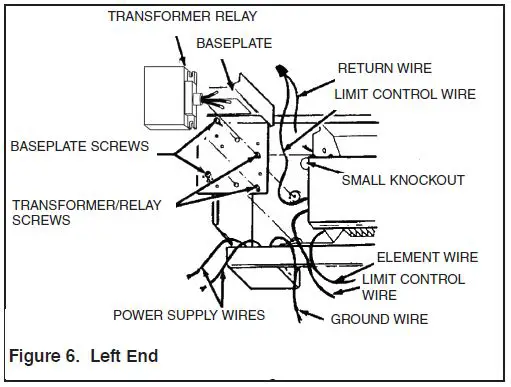 TRANSFORMER RELAY

BASEPLATE

RETURN WIRE

LIMIT CONTROL WIRE

BASEPLATE SCREWS

SMALL KNOCKOUT

TRANSFORMER/RELAY SCREWS

ELEMENT WIRE

LIMIT CONTROL WIRE

POWER SUPPLY WIRES

GROUND WIRE

Figure 6. Left End