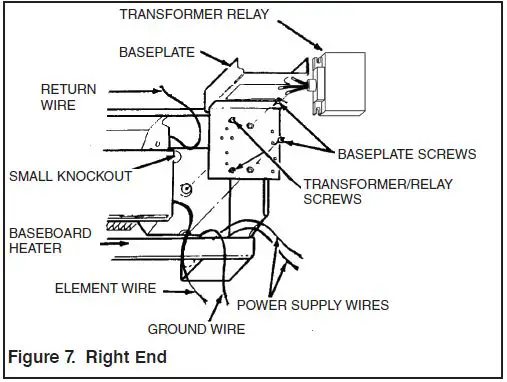 TRANSFORMER RELAY

BASEPLATE

RETURN WIRE

BASEPLATE SCREWS

SMALL KNOCKOUT

TRANSFORMER/RELAY SCREWS

BASEBOARD HEATER

ELEMENT WIRE

POWER SUPPLY WIRES

GROUND WIRE

Figure 7. Right End