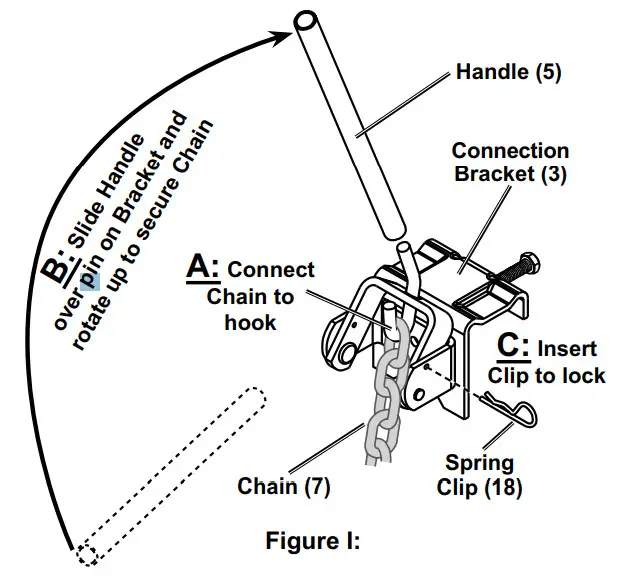 B: Slide Handle over pin on Bracket and rotate up to secure Chain

Handle (5)

Connection Bracket (3)

A: Connect Chain to hook

C: Insert Clip to lock

Chain (7)

Spring Clip (18)

Figure I: