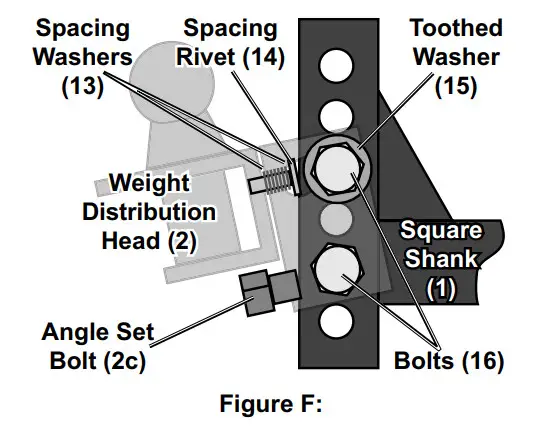 Spacing Washers (13)

Spacing Rivet (14)

Toothed Washer (15)

Weight Distribution Head (2)

Square Shank (1)

Angle Set Bolt (2c)

Bolts (16)

Figure F: