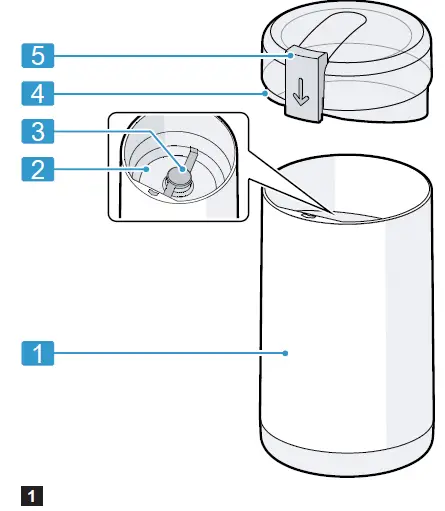 5
4
3
2
1
1