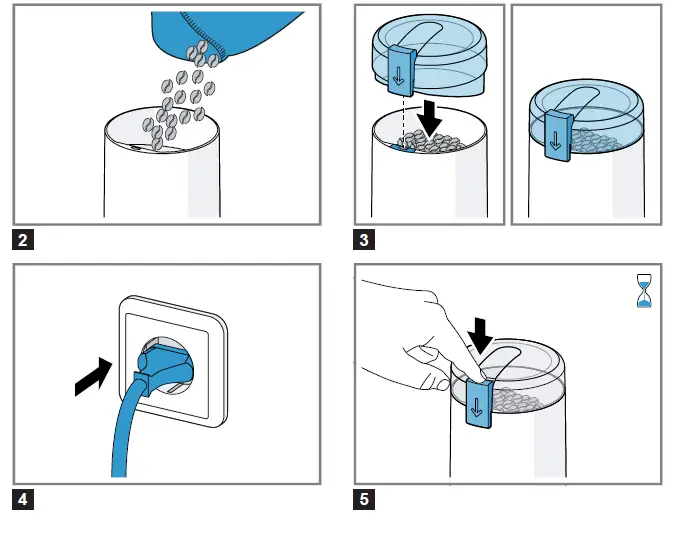 2

3

4

5