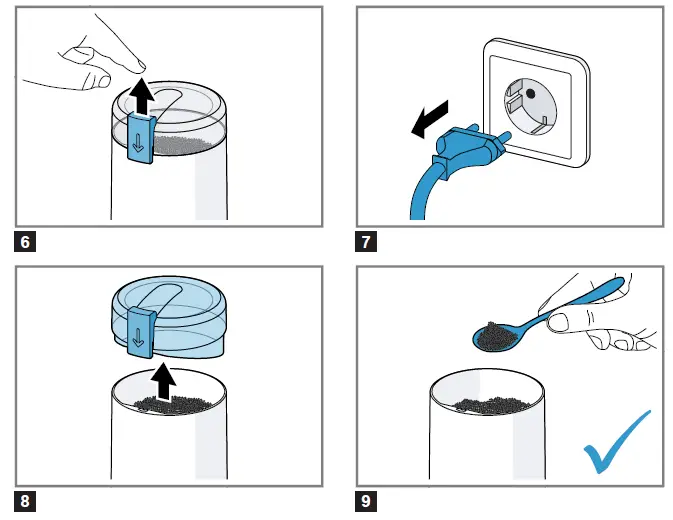 6

7

8

9