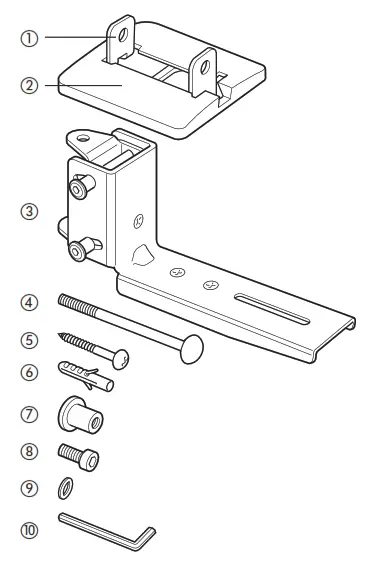 ①
②
③
④
⑤
⑥
⑦
⑧
⑨
⑩