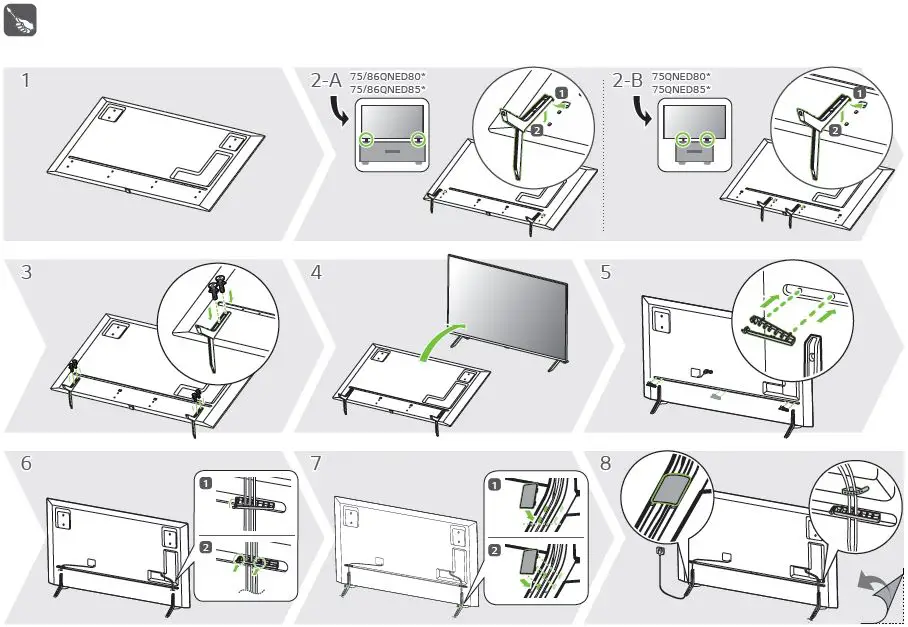 1

2-A 75/86QNED80*
75/86QNED85*

1
2

2-B 75QNED80*
75QNED85*

1
2

3

4

5

6
1
2

7
1
2

8