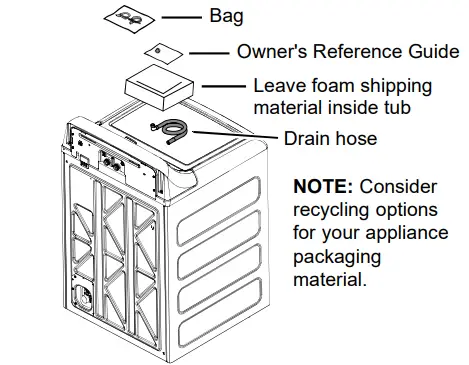 Bag

Owner's Reference Guide

Leave foam shipping material inside tub

Drain hose

NOTE: Consider recycling options for your appliance packaging material.