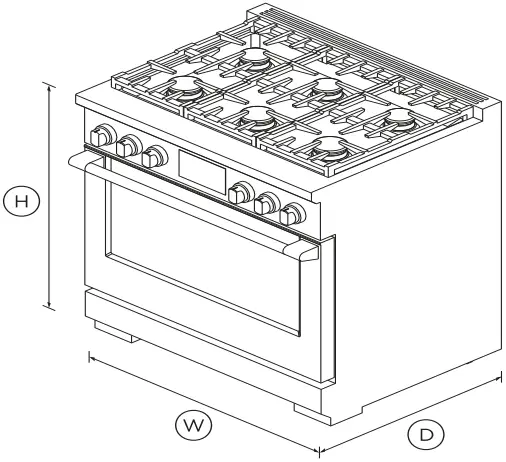 H

W

D