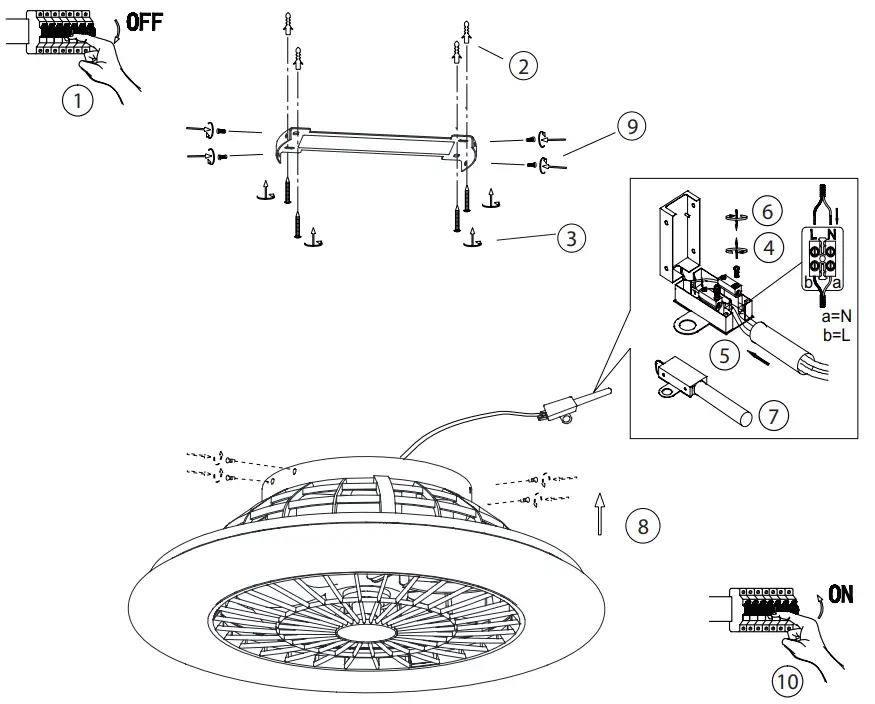 OFF
1
2
9
3
6
4
L N
b a
a=N
b=L
5
7
8
ON
10