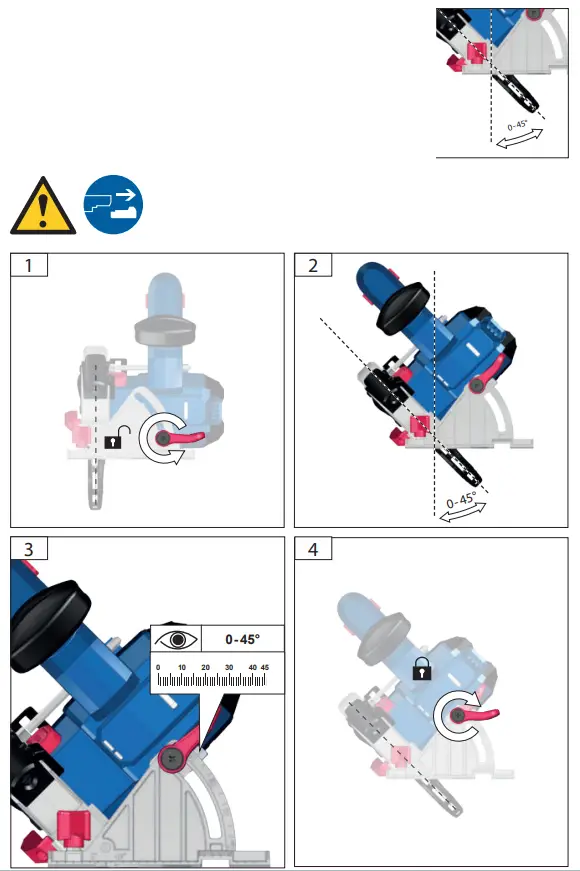 0-45°

1

2

0-45°

3

0-45°

0 10 20 30 40 45

4