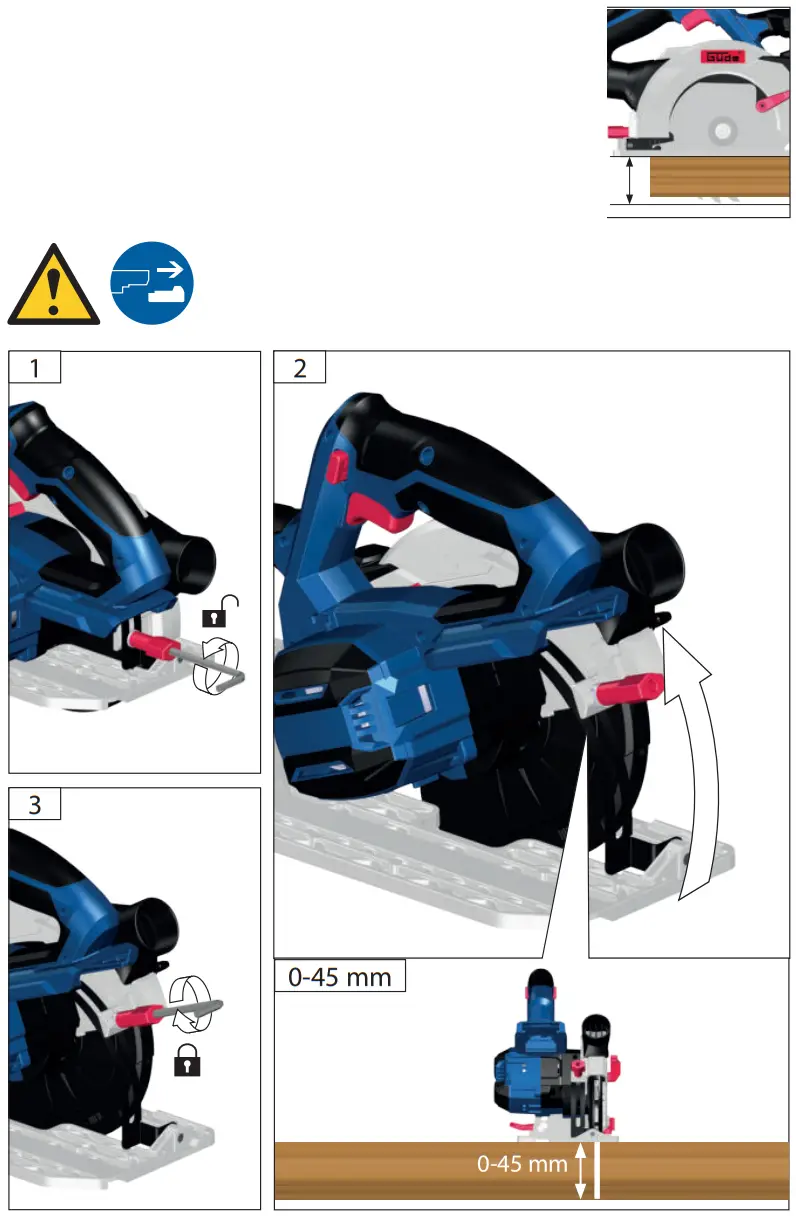 Güde

1

2

3

0-45 mm

0-45 mm