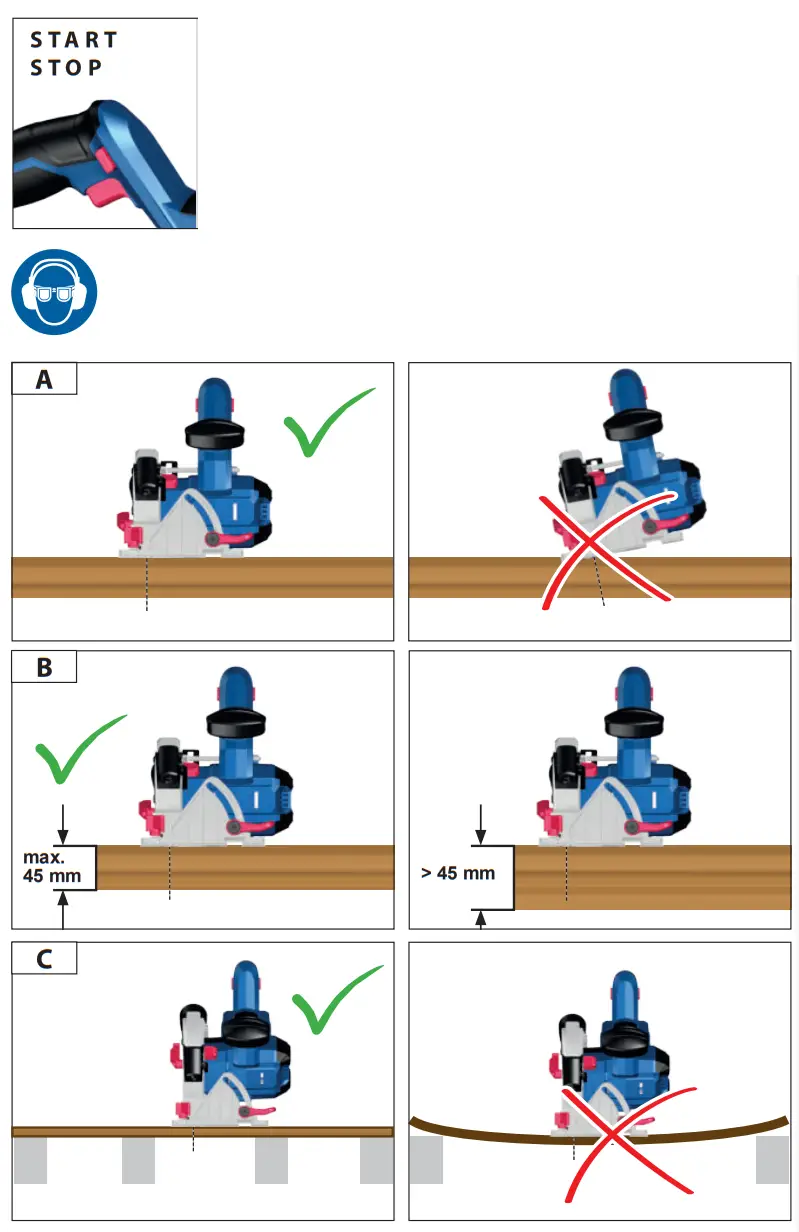 START
STOP

A

B

max.
45 mm

> 45 mm

C