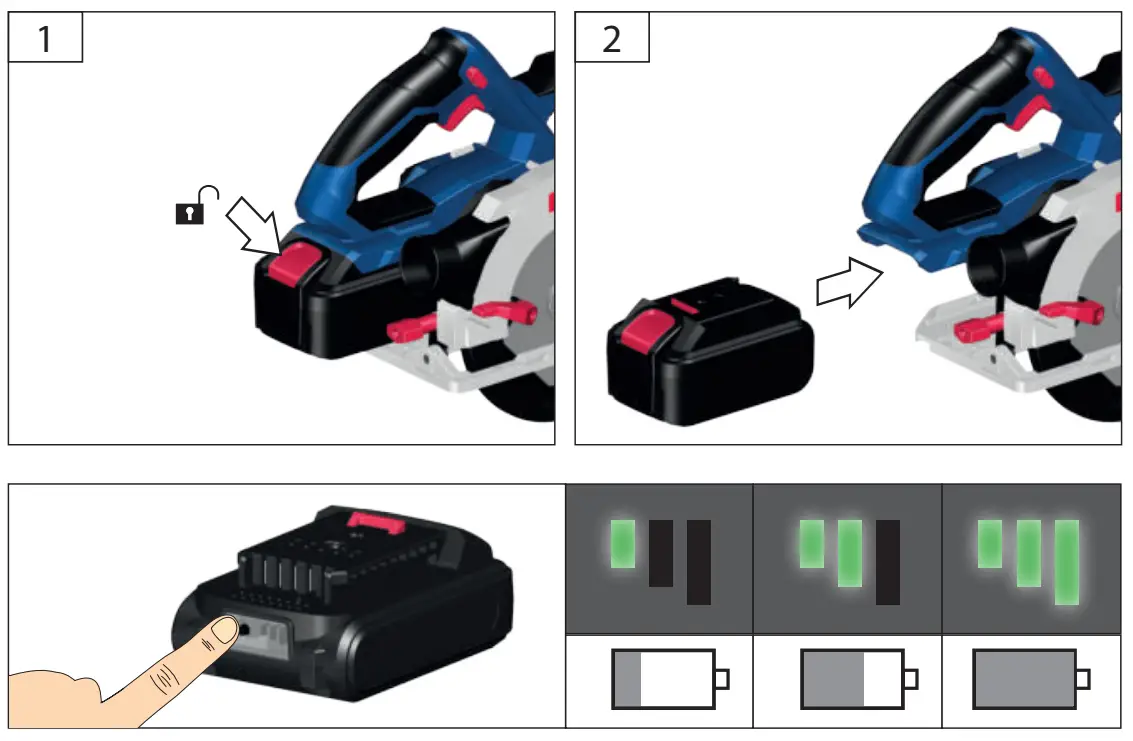 1

2