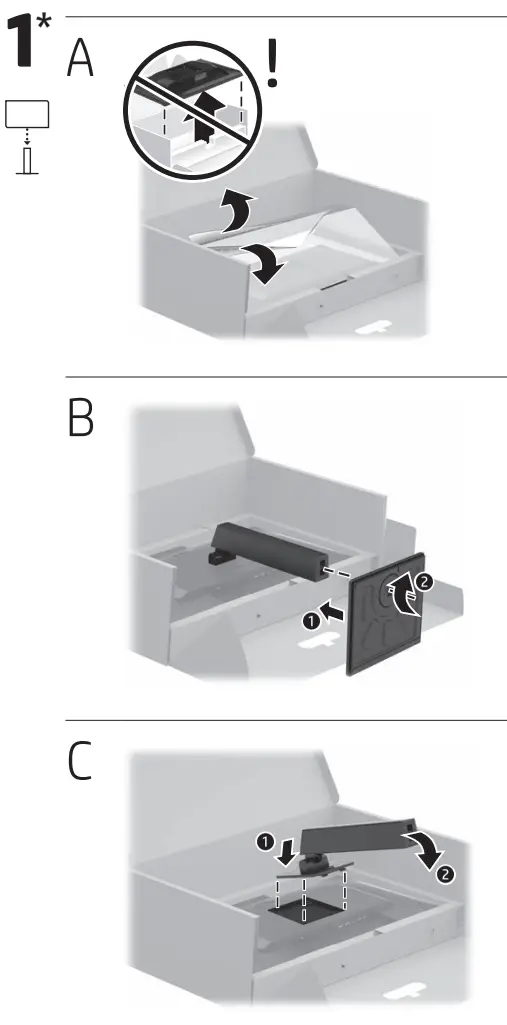 1*
A
!
B
1
2
C
1
2