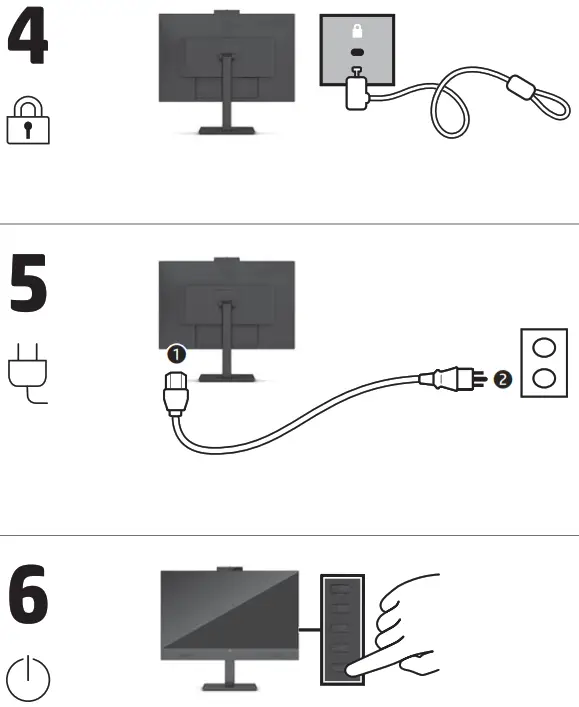 4

5

1

2

6