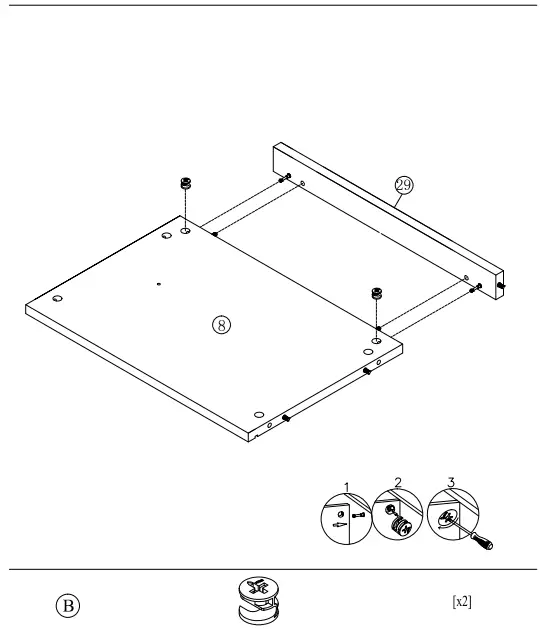 29

8

1
2
3

B

[x2]