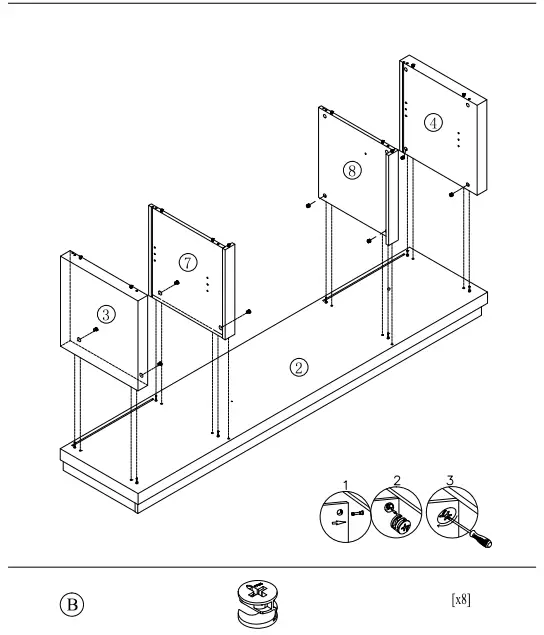 4
8
7
3
2
1
2
3
B
[x8]