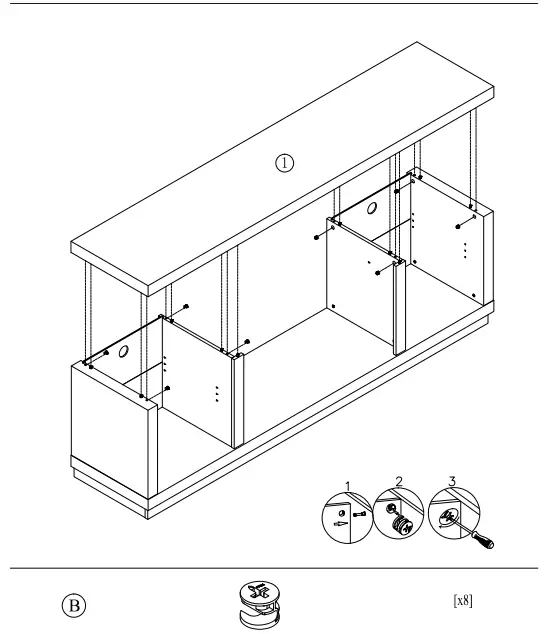 ①

1 2 3

B

[x8]