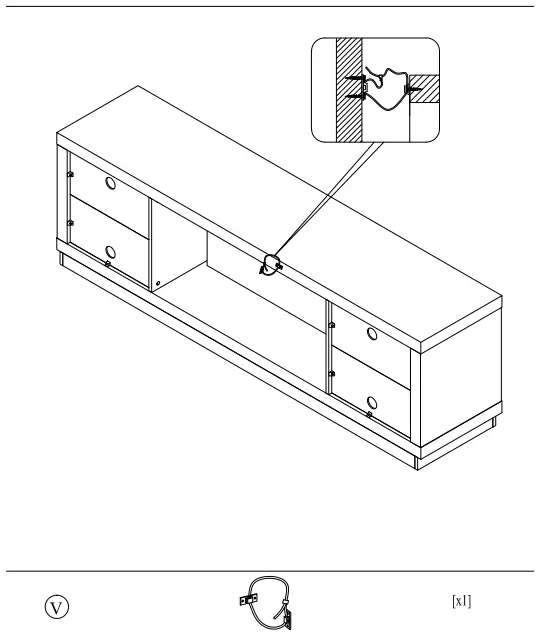 V

[x1]