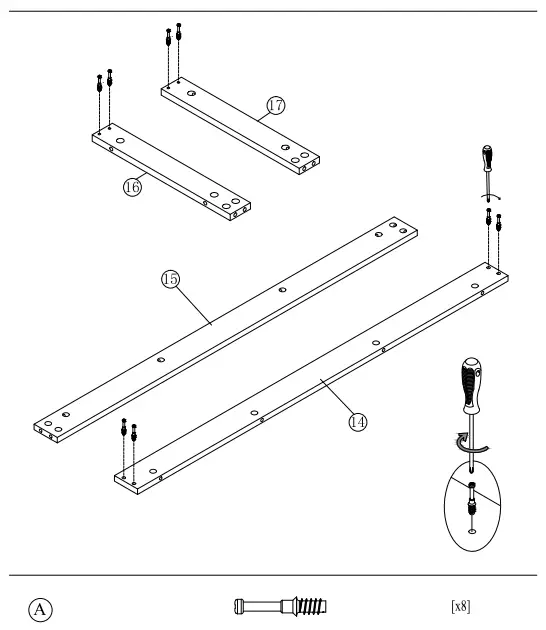 17

16

15

14

A

[x8]