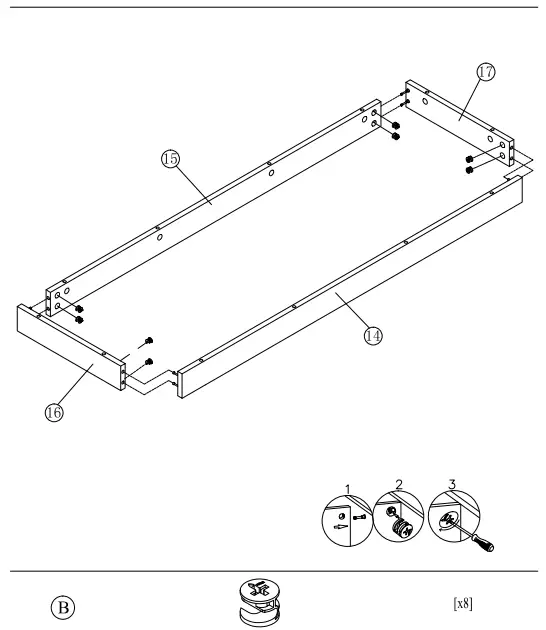 17

15

14

16

1 2 3

B

[x8]