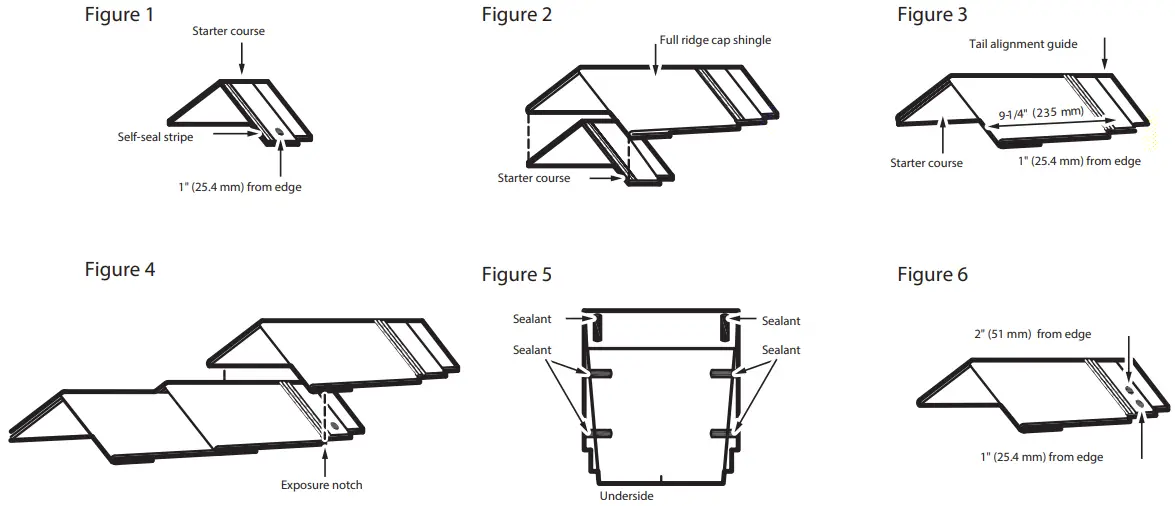 Figure 1

Starter course

Self-seal stripe

1" (25.4 mm) from edge

Figure 2

Full ridge cap shingle

Starter course

Figure 3

Tail alignment guide

9-1/4" (235 mm)

Starter course

1" (25.4 mm) from edge

Figure 4

Exposure notch

Figure 5

Sealant

Sealant

Sealant

Sealant

Underside

Figure 6

2" (51 mm) from edge

1" (25.4 mm) from edge