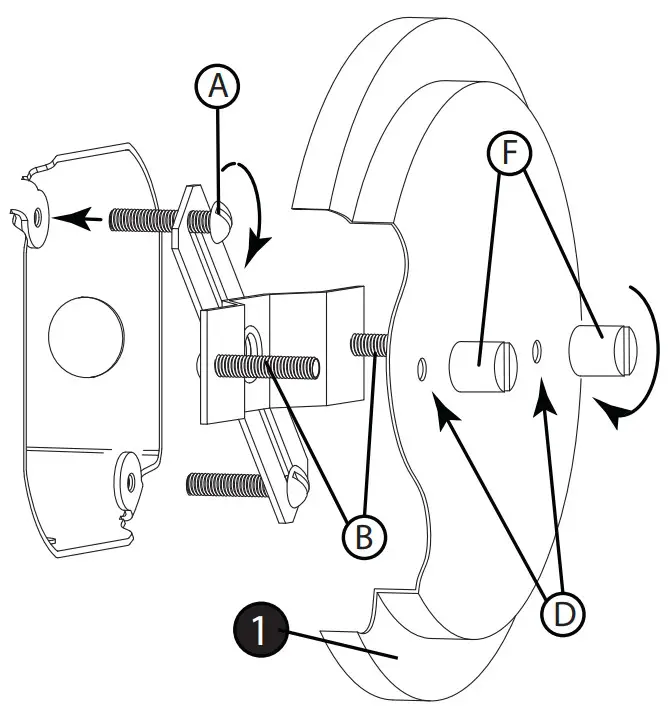 A
F
B
D
1