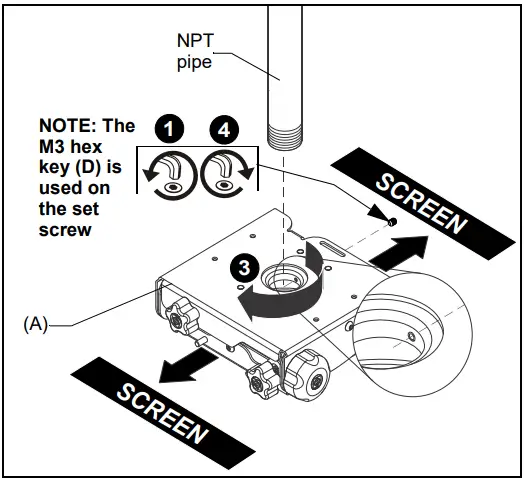 NPT pipe

NOTE: The M3 hex key (D) is used on the set screw

1

4

SCREEN

3

(A)

SCREEN