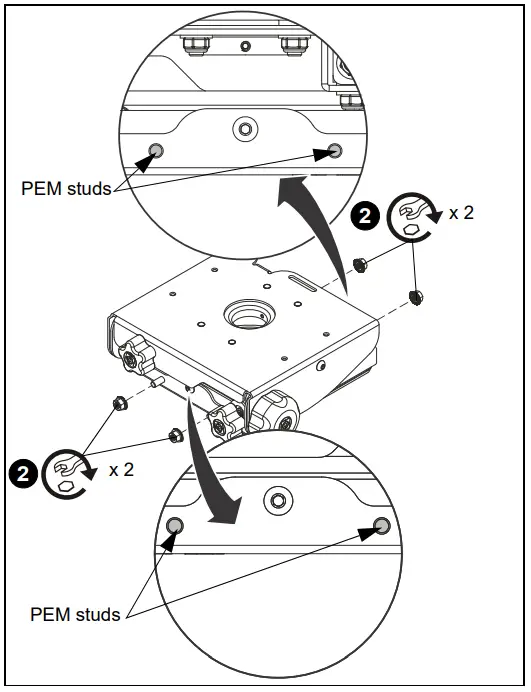 PEM studs

2

x 2

2

x 2

PEM studs