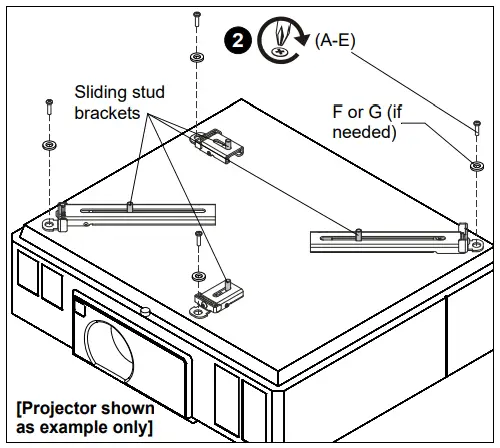 2 (A-E)

Sliding stud brackets

F or G (if needed)

[Projector shown as example only]