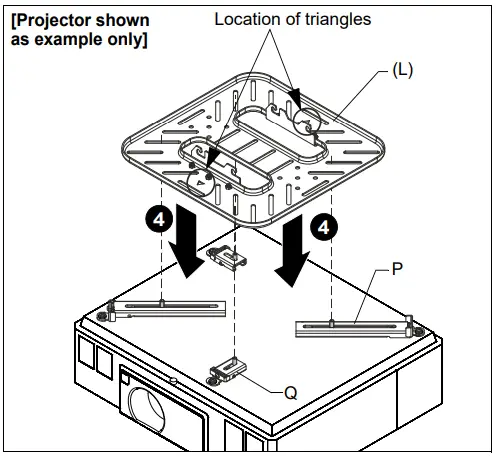 [Projector shown as example only]

Location of triangles

(L)

4

4

P

Q